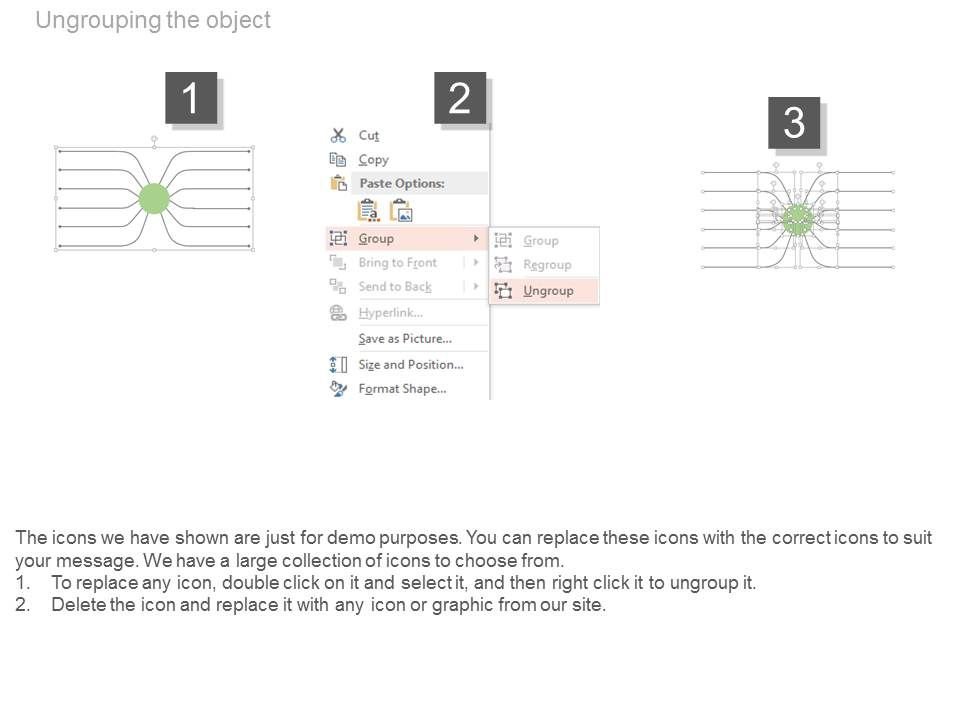 Ungrouping the object

1

2

Cut
Copy
Paste Options:
Group
Bring to Front
Send to Back
Hyperlink...
Save as Picture...
Size and Position...
Format Shape...

Group
Regroup
Ungroup

3

The icons we have shown are just for demo purposes. You can replace these icons with the correct icons to suit your message. We have a large collection of icons to choose from.
1. To replace any icon, double click on it and select it, and then right click it to ungroup it.
2. Delete the icon and replace it with any icon or graphic from our site.